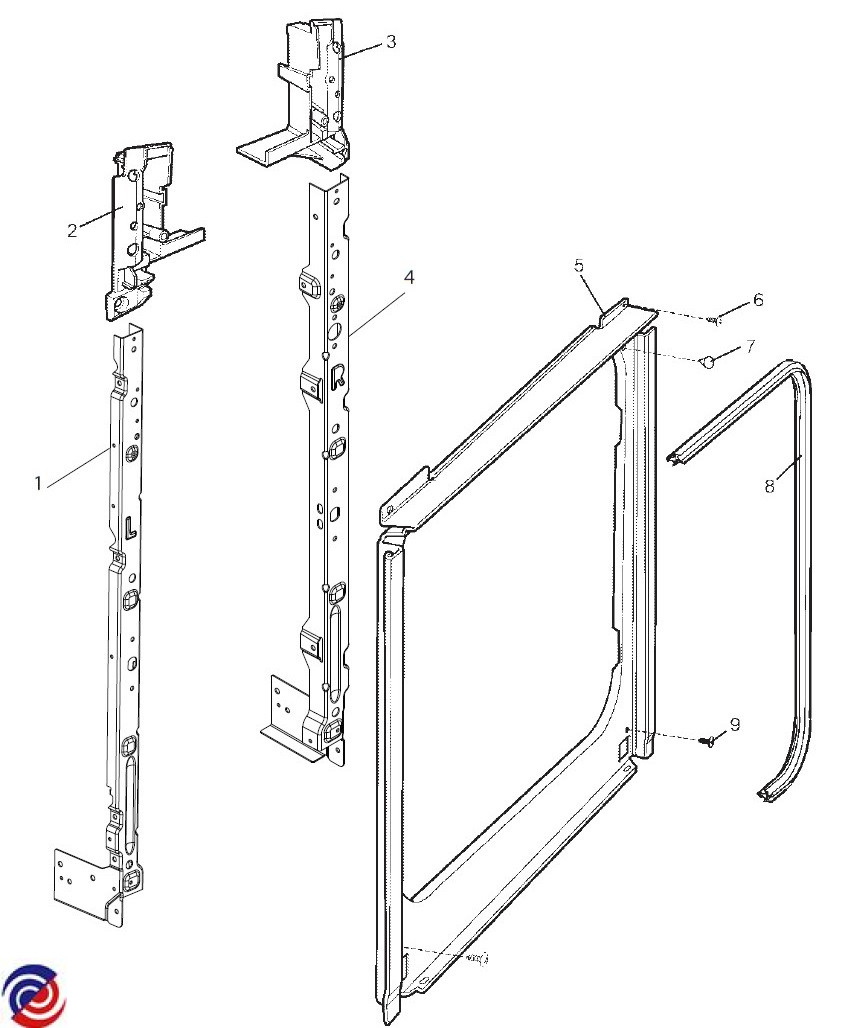 3
2
4
5
6
7
1
8
9